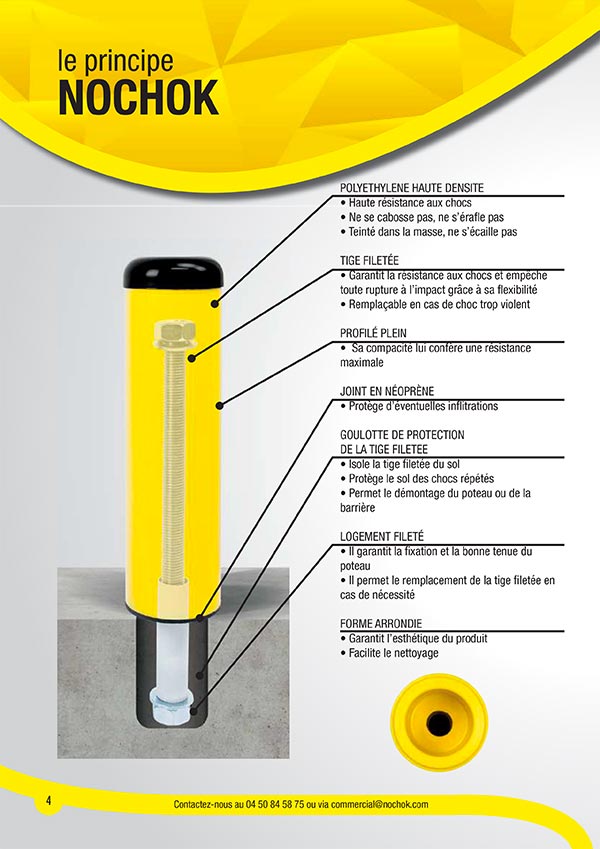 le principe
NOCHOK

POLYETHYLENE HAUTE DENSITE
• Haute résistance aux chocs
• Ne se cabosse pas, ne s'érafle pas
• Teinté dans la masse, ne s'écaille pas

TIGE FILETÉE
• Garantit la résistance aux chocs et empeche toute rupture à l'impact grâce à sa flexibilité
• Remplaçable en cas de choc trop violent

PROFILÉ PLEIN
• Sa compacité lui confère une résistance maximale

JOINT EN NÉOPRÈNE
• Protège d'éventuelles infiltrations

GOULOTTE DE PROTECTION DE LA TIGE FILETEE
• Isole la tige filetée du sol
• Protège le sol des chocs répétés
• Permet le démontage du poteau ou de la barrière

LOGEMENT FILETÉ
• Il garantit la fixation et la bonne tenue du poteau
• Il permet le remplacement de la tige filetée en cas de nécessité

FORME ARRONDIE
• Garantit l'esthétique du produit
• Facilite le nettoyage

4

Contactez-nous au 04 50 84 58 75 ou via commercial@nochok.com